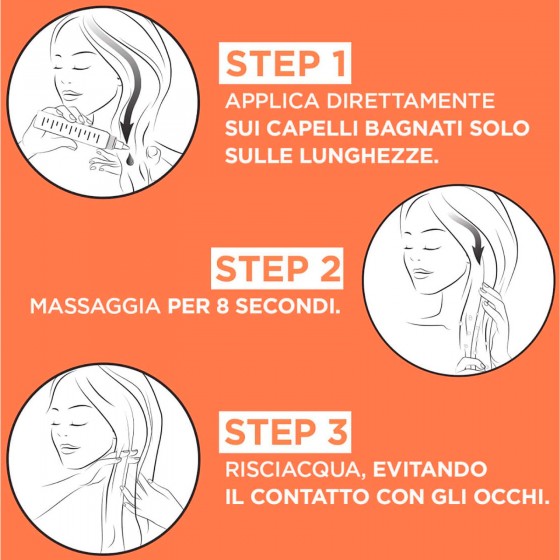 STEP 1
APPLICA DIRETTAMENTE SUI CAPELLI BAGNATI SOLO SULLE LUNGHEZZE.

STEP 2
MASSAGGIA PER 8 SECONDI.

STEP 3
RISCIACQUA, EVITANDO IL CONTATTO CON GLI OCCHI.