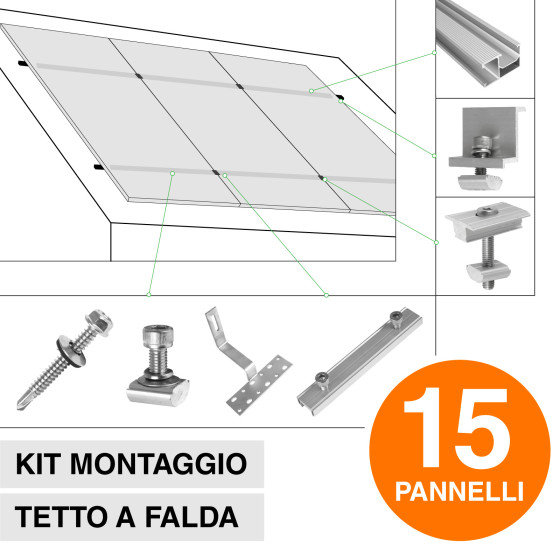 KIT MONTAGGIO

TETTO A FALDA

15
PANNELLI