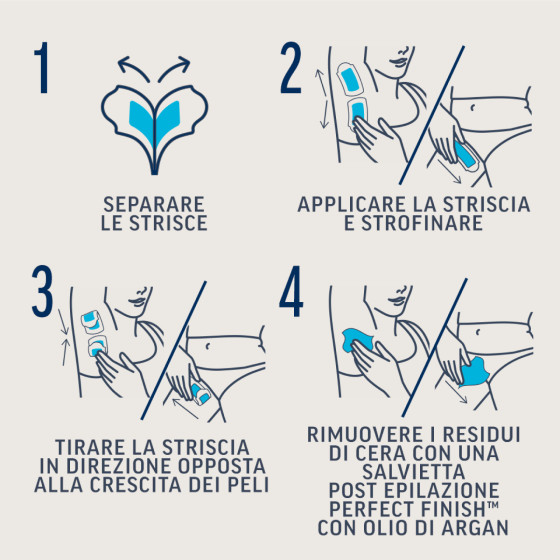 1

SEPARARE LE STRISCE

2

APPLICARE LA STRISCIA E STROFINARE

3

TIRARE LA STRISCIA IN DIREZIONE OPPOSTA ALLA CRESCITA DEI PELI

4

RIMUOVERE I RESIDUI DI CERA CON UNA SALVIETTA POST EPILAZIONE PERFECT FINISH™ CON OLIO DI ARGAN