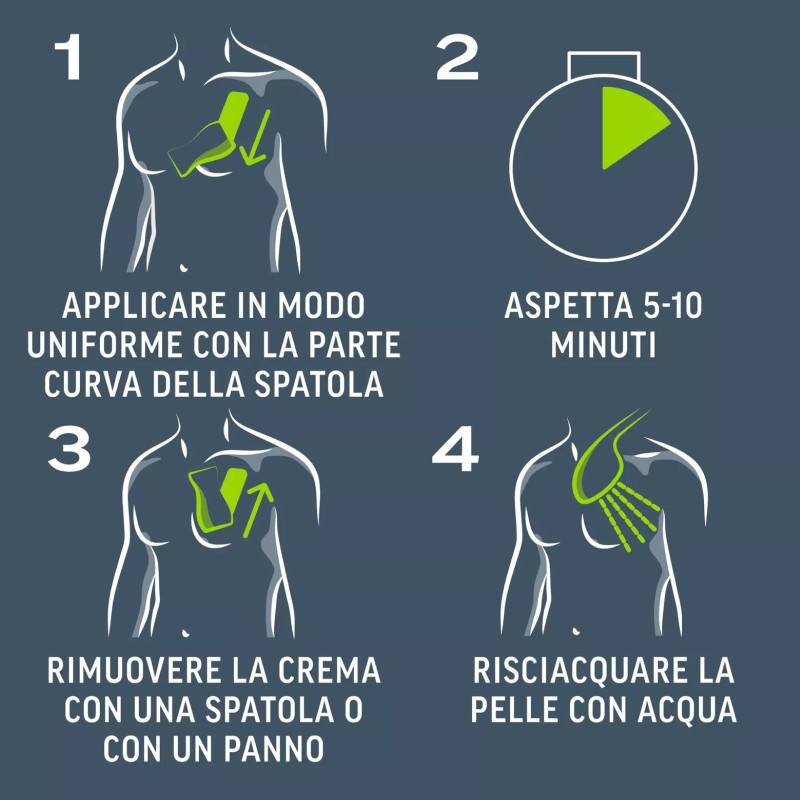 1

APPLICARE IN MODO UNIFORME CON LA PARTE CURVA DELLA SPATOLA

2

ASPETTA 5-10 MINUTI

3

RIMUOVERE LA CREMA CON UNA SPATOLA O CON UN PANNO

4

RISCIACQUARE LA PELLE CON ACQUA