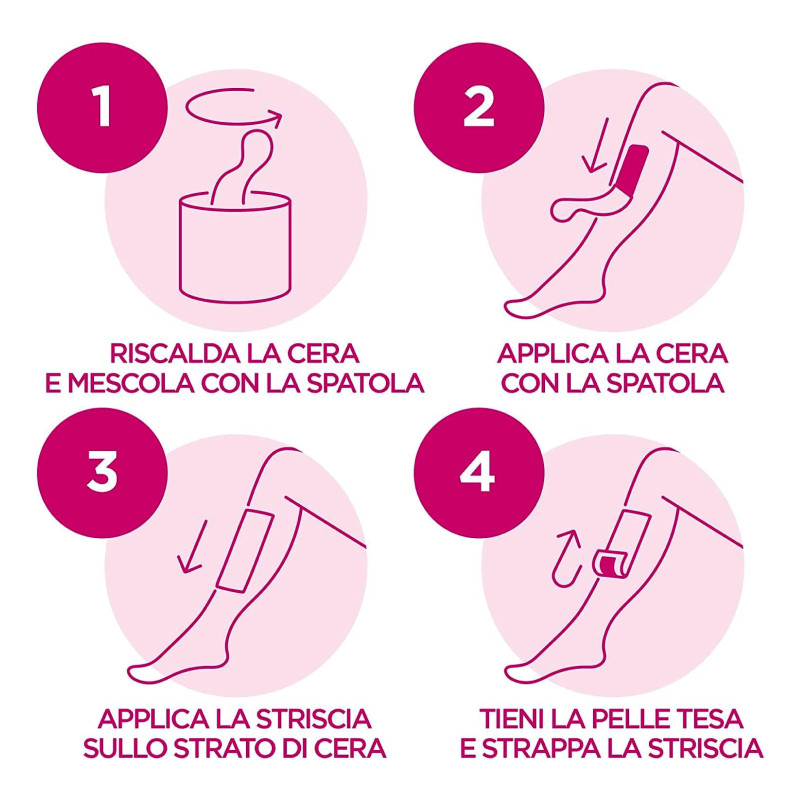 1

RISCALDA LA CERA
E MESCOLA CON LA SPATOLA

2

APPLICA LA CERA
CON LA SPATOLA

3

APPLICA LA STRISCIA
SULLO STRATO DI CERA

4

TIENI LA PELLE TESA
E STRAPPA LA STRISCIA