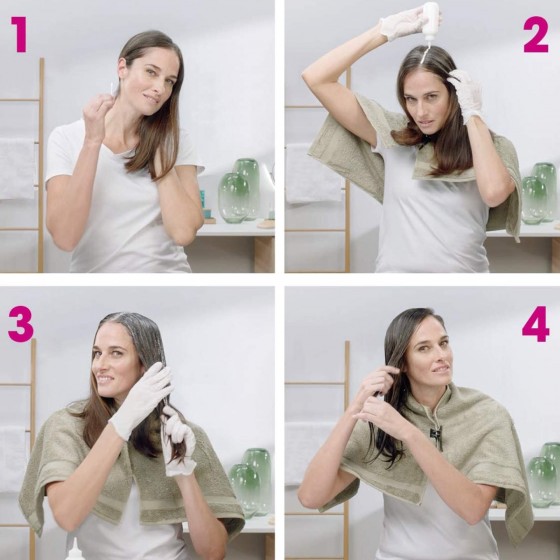 1

2

3

4